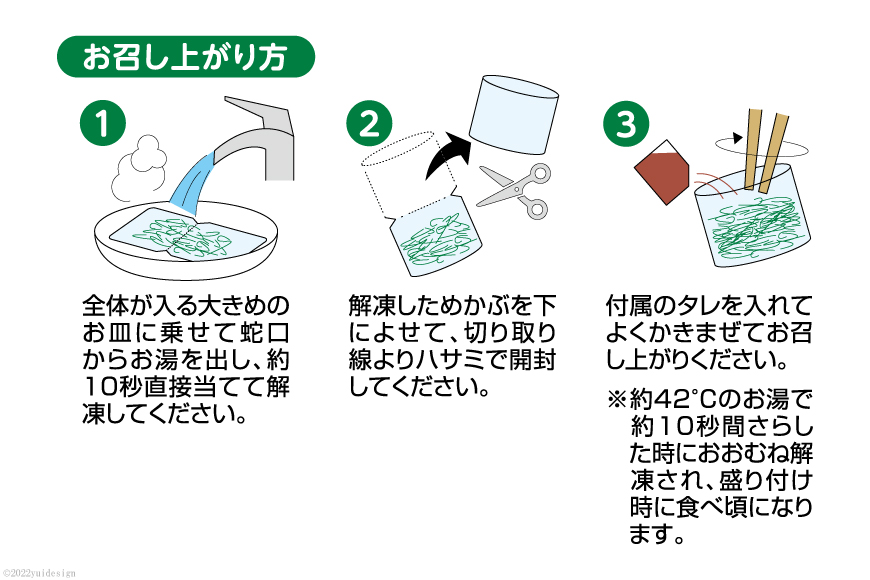 お召し上がり方

1

全体が入る大きめのお皿に乗せて蛇口からお湯を出し、約10秒直接当てて解凍してください。

2

解凍しためかぶを下によせて、切り取り線よりハサミで開封してください。

3

付属のタレを入れてよくかきまぜてお召し上がりください。

※約42°Cのお湯で約10秒間さらした時におおむね解凍され、盛り付け時に食べ頃になります。

©2022yuidesign