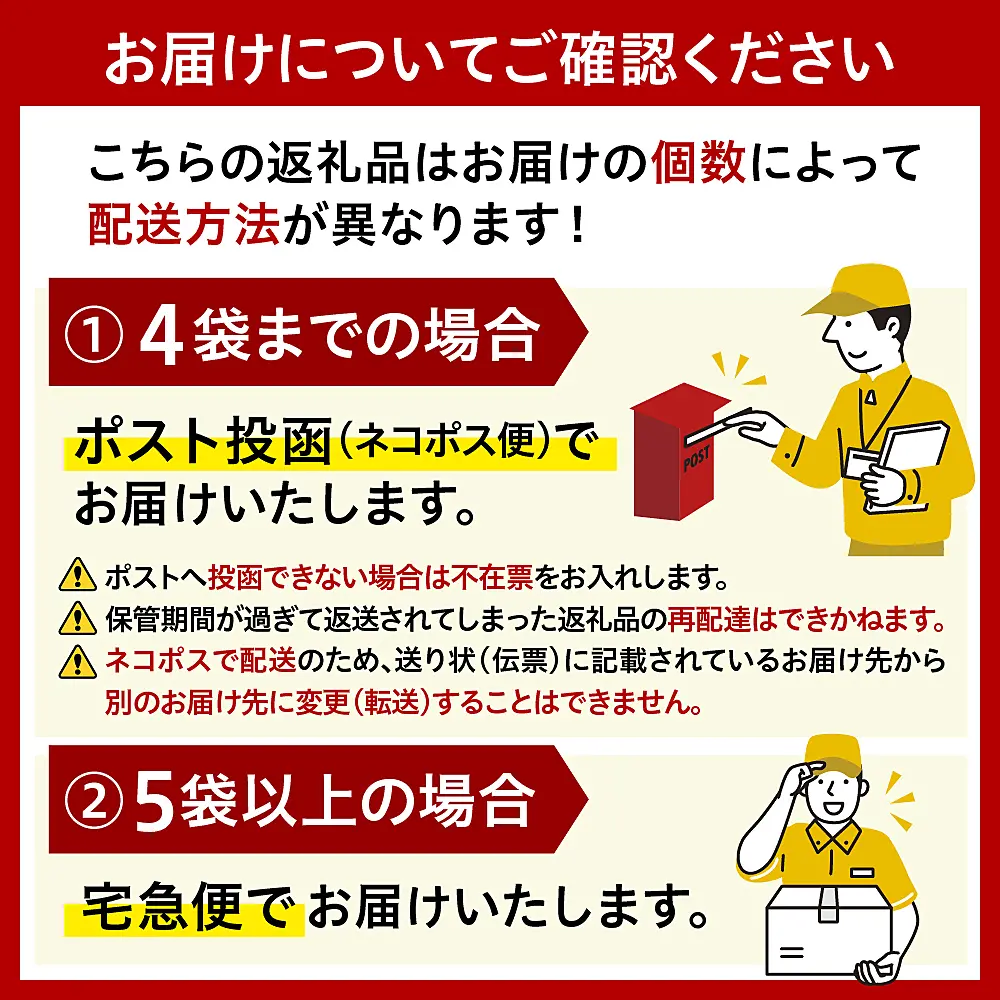 お届けについてご確認ください

こちらの返礼品はお届けの個数によって配送方法が異なります！

① 4袋までの場合

ポスト投函（ネコポス便）でお届けいたします。

POST

ポストへ投函できない場合は不在票をお入れします。
保管期間が過ぎて返送されてしまった返礼品の再配達はできかねます。
ネコポスで配送のため、送り状（伝票）に記載されているお届け先から別のお届け先に変更（転送）することはできません。

② 5袋以上の場合

宅急便でお届けいたします。