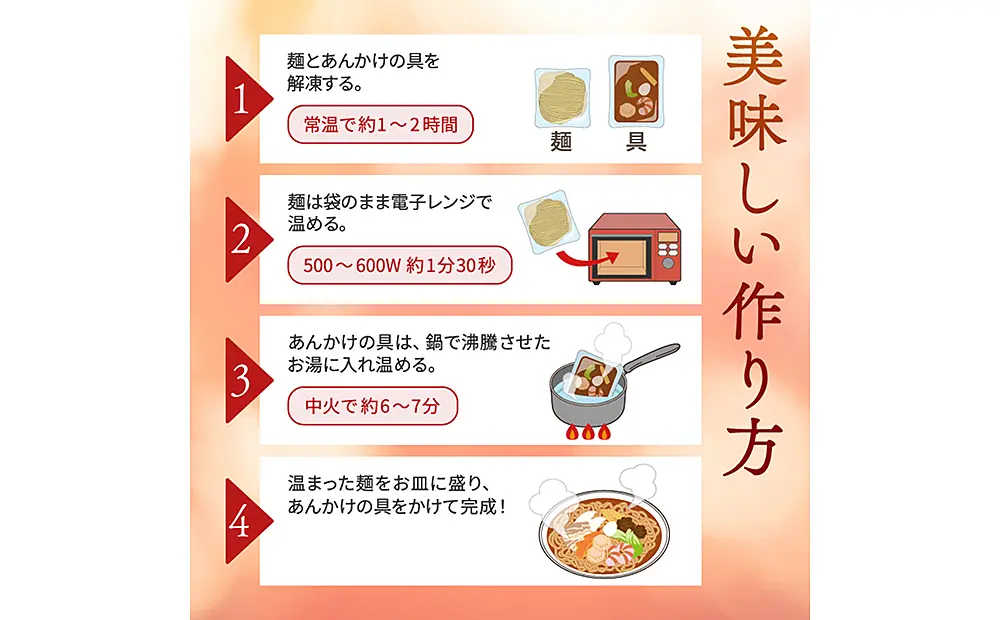 美味しい作り方

1
麺とあんかけの具を解凍する。
常温で約1～2時間
麺
具

2
麺は袋のまま電子レンジで温める。
500～600W 約1分30秒

3
あんかけの具は、鍋で沸騰させたお湯に入れ温める。
中火で約6～7分

4
温まった麺をお皿に盛り、あんかけの具をかけて完成！