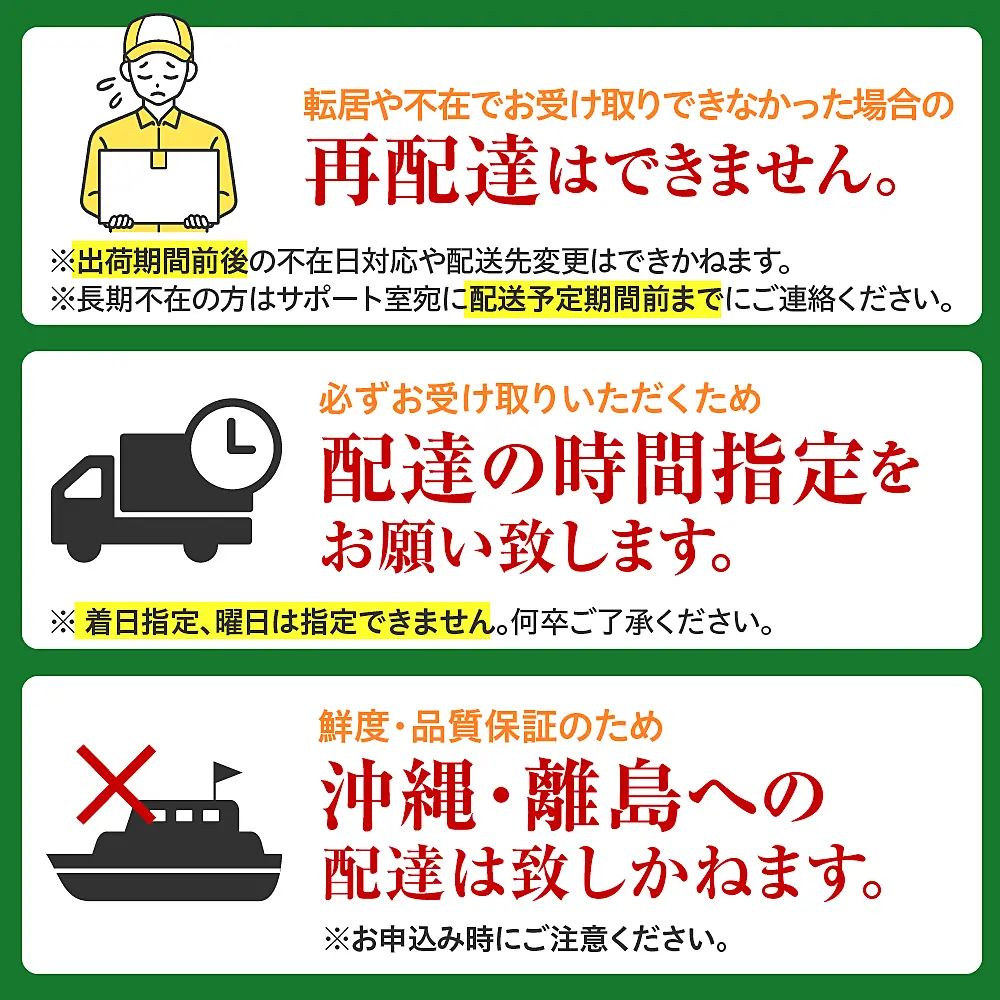 転居や不在でお受け取りできなかった場合の
再配達はできません。

※出荷期間前後の不在日対応や配送先変更はできかねます。
※長期不在の方はサポート室宛に配送予定期間前までにご連絡ください。

必ずお受け取りいただくため
配達の時間指定をお願い致します。

※ 着日指定、曜日は指定できません。何卒ご了承ください。

鮮度・品質保証のため
沖縄・離島への配達は致しかねます。

※お申込み時にご注意ください。