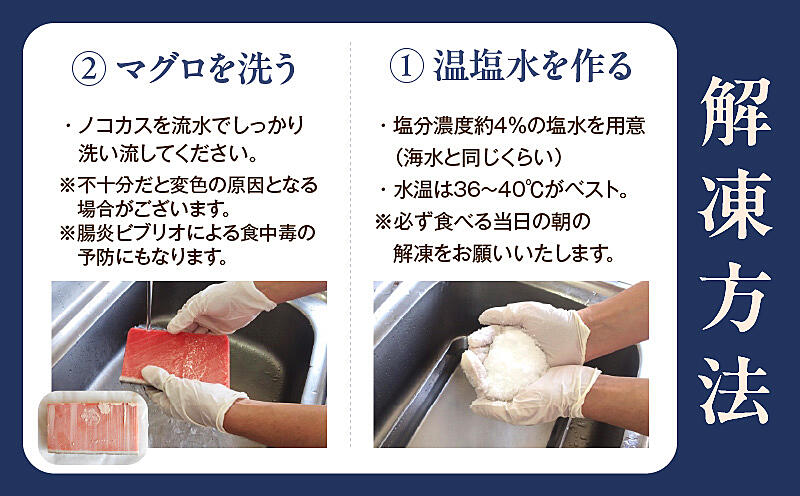 解凍方法

① 温塩水を作る

・塩分濃度約4%の塩水を用意（海水と同じくらい）

・水温は36~40℃がベスト。

※必ず食べる当日の朝の解凍をお願いいたします。

② マグロを洗う

・ノコカスを流水でしっかり洗い流してください。

※不十分だと変色の原因となる場合がございます。

※腸炎ビブリオによる食中毒の予防にもなります。