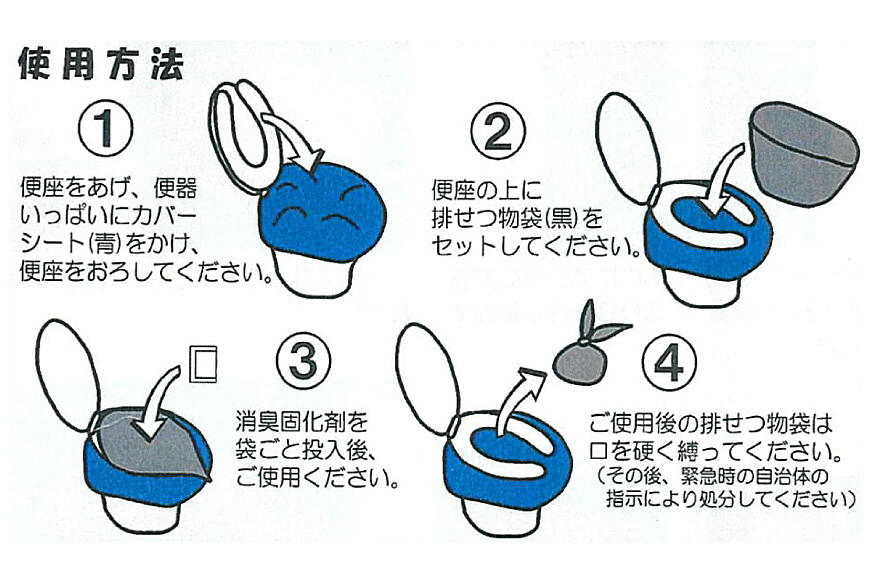 使用方法

①

便座をあげ、便器いっぱいにカバーシート(青)をかけ、便座をおろしてください。

②

便座の上に排せつ物袋(黒)をセットしてください。

③

消臭固化剤を袋ごと投入後、ご使用ください。

④

ご使用後の排せつ物袋は口を硬く縛ってください。
(その後、緊急時の自治体の指示により処分してください)