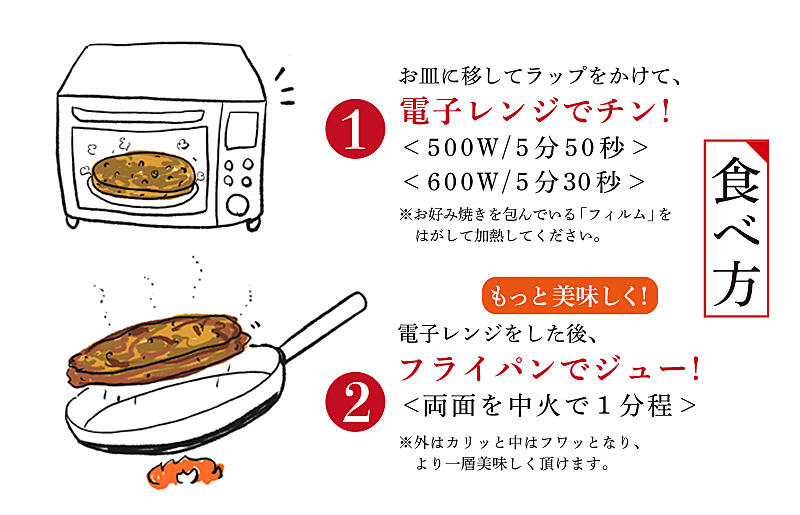 食べ方

1

お皿に移してラップをかけて、
電子レンジでチン!
＜500W/5分50秒＞
＜600W/5分30秒＞
※お好み焼きを包んでいる「フィルム」をはがして加熱してください。

もっと美味しく!

2

電子レンジをした後、
フライパンでジュー!
＜両面を中火で1分程＞
※外はカリッと中はフワッとなり、より一層美味しく頂けます。