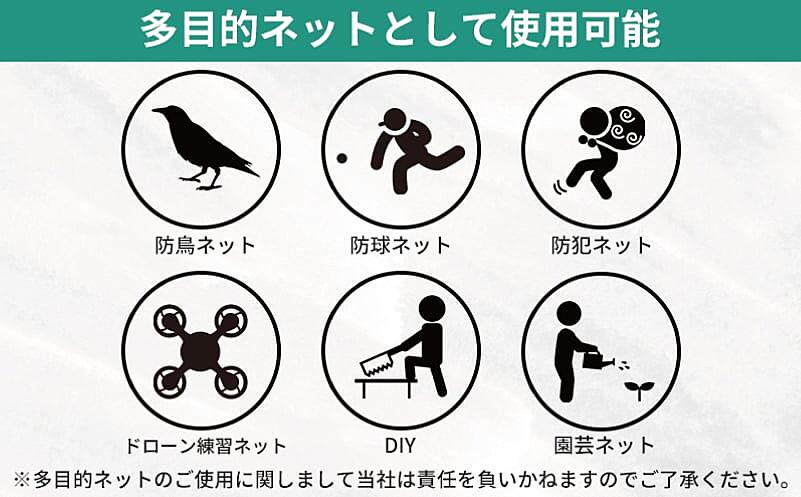 多目的ネットとして使用可能

防鳥ネット

防球ネット

防犯ネット

ドローン練習ネット

DIY

園芸ネット

※多目的ネットのご使用に関しまして当社は責任を負いかねますのでご了承ください。