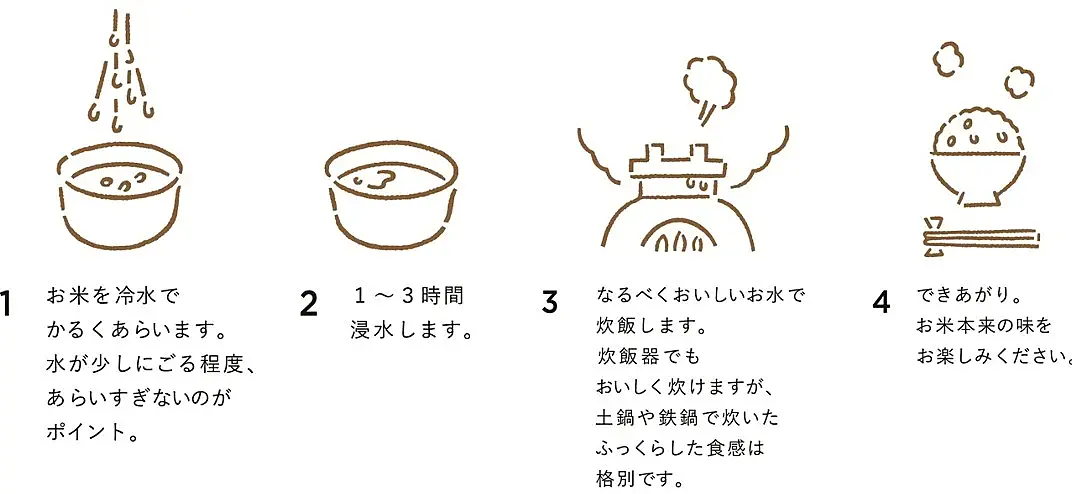 1
お米を冷水で
かるくあらいます。
水が少しにごる程度、
あらいすぎないのが
ポイント。

2
１～３時間
浸水します。

3
なるべくおいしいお水で
炊飯します。
炊飯器でも
おいしく炊けますが、
土鍋や鉄鍋で炊いた
ふっくらした食感は
格別です。

4
できあがり。
お米本来の味を
お楽しみください。