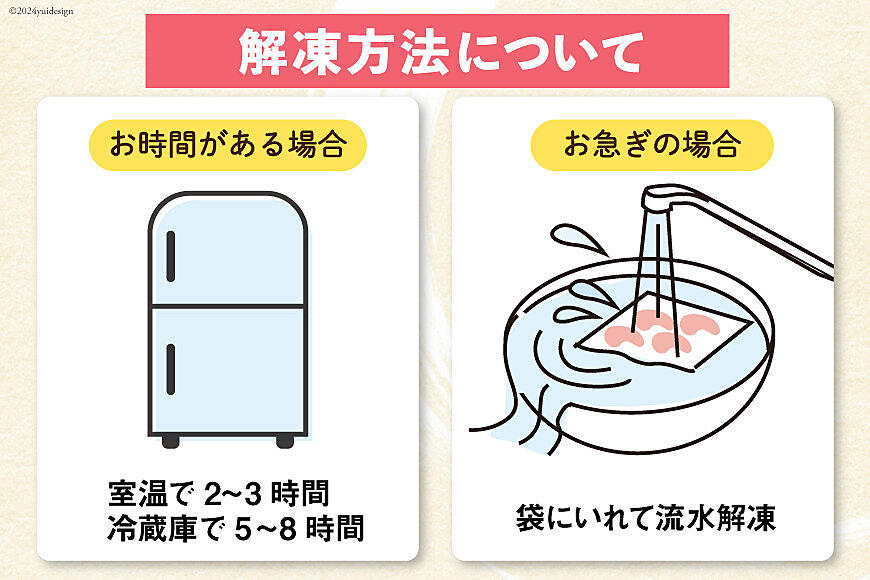 ©2024yuidesign

解凍方法について

お時間がある場合

室温で 2~3 時間
冷蔵庫で 5~8 時間

お急ぎの場合

袋にいれて流水解凍