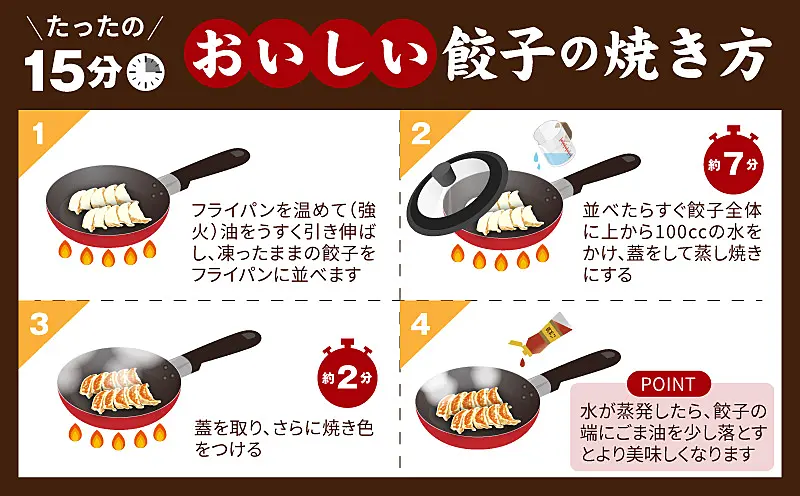 \たったの/
15分

おいしい餃子の焼き方

1

フライパンを温めて(強火)油をうすく引き伸ばし、凍ったままの餃子をフライパンに並べます

2

約7分

並べたらすぐ餃子全体に上から100ccの水をかけ、蓋をして蒸し焼きにする

3

約2分

蓋を取り、さらに焼き色をつける

4

POINT

水が蒸発したら、餃子の端にごま油を少し落とすとより美味しくなります